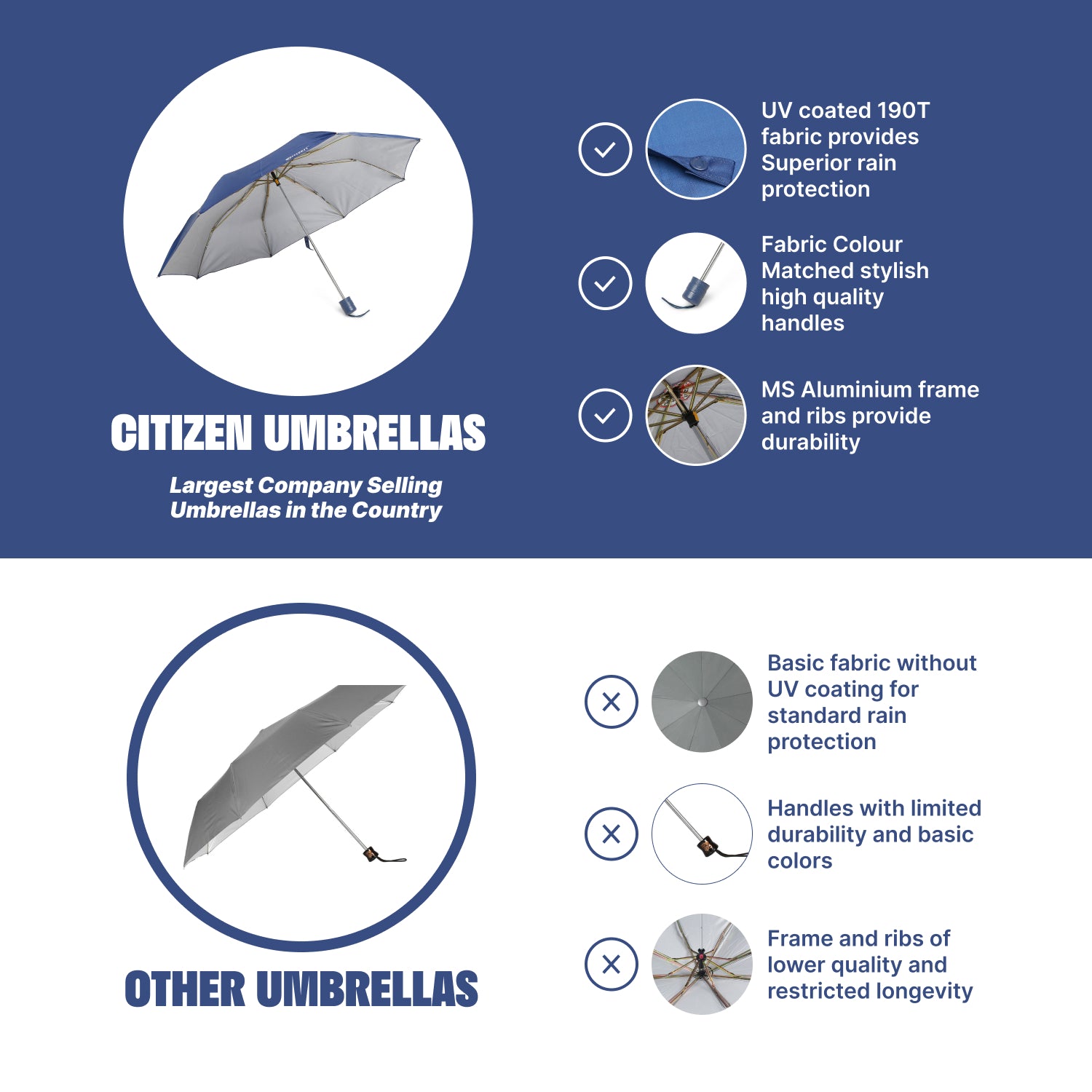 CITIZEN UMBRELLAS

Largest Company Selling Umbrellas in the Country

UV coated 190T fabric provides Superior rain protection

Fabric Colour Matched stylish high quality handles

MS Aluminium frame and ribs provide durability

OTHER UMBRELLAS

Basic fabric without UV coating for standard rain protection

Handles with limited durability and basic colors

Frame and ribs of lower quality and restricted longevity