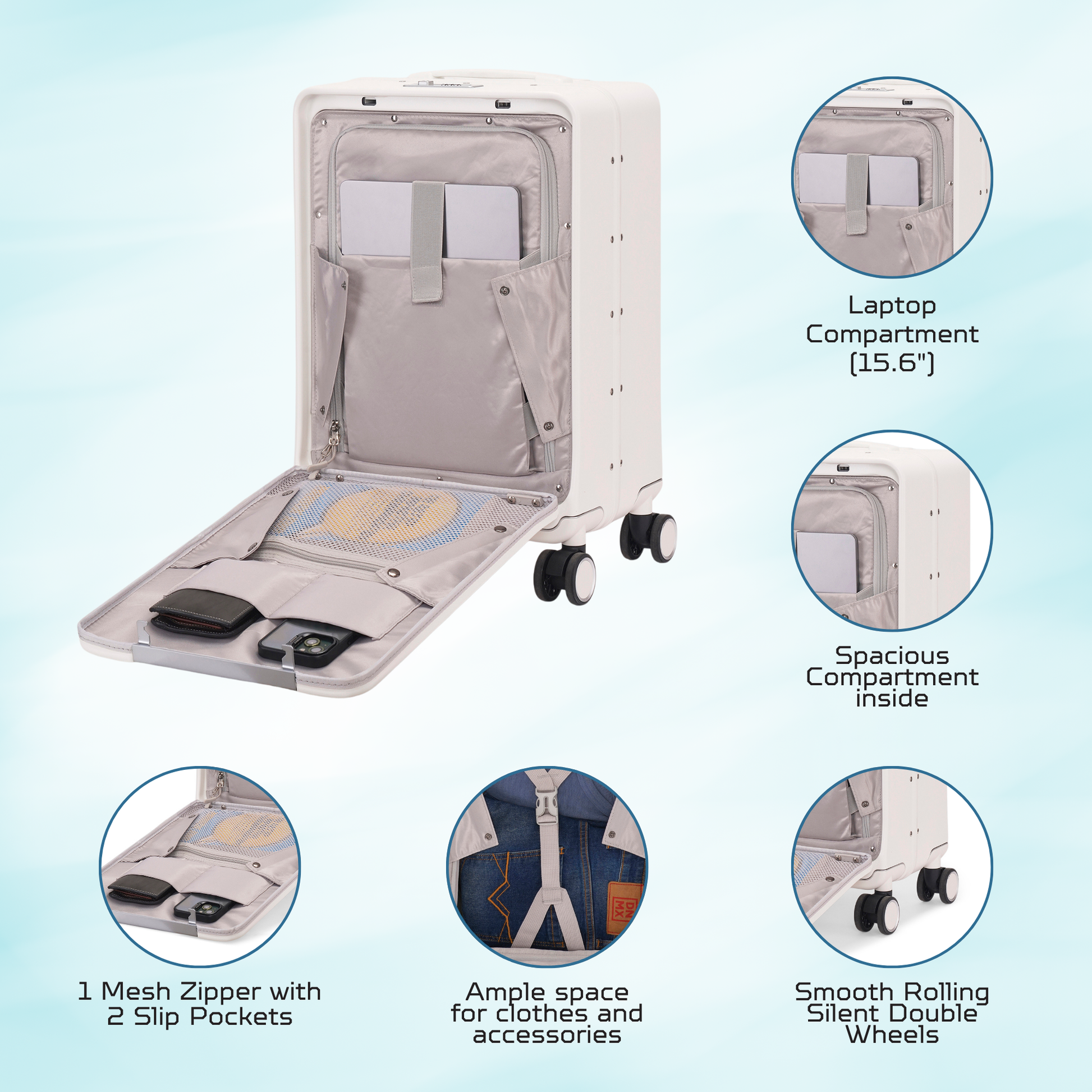 Laptop Compartment (15.6")

Spacious Compartment inside

1 Mesh Zipper with 2 Slip Pockets

DN MX

Ample space for clothes and accessories

Smooth Rolling Silent Double Wheels