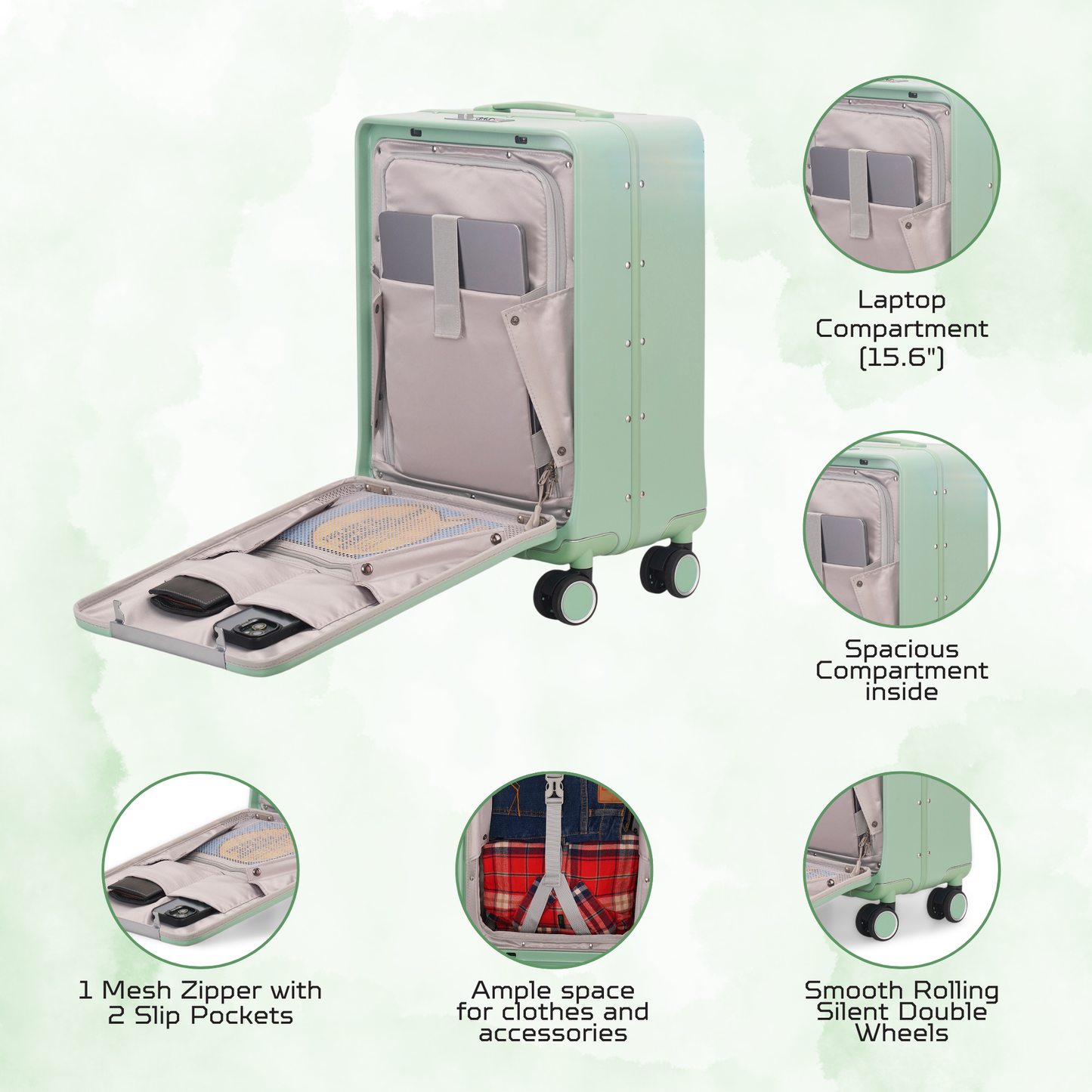 Laptop Compartment (15.6")

Spacious Compartment inside

1 Mesh Zipper with 2 Slip Pockets

Ample space for clothes and accessories

Smooth Rolling Silent Double Wheels