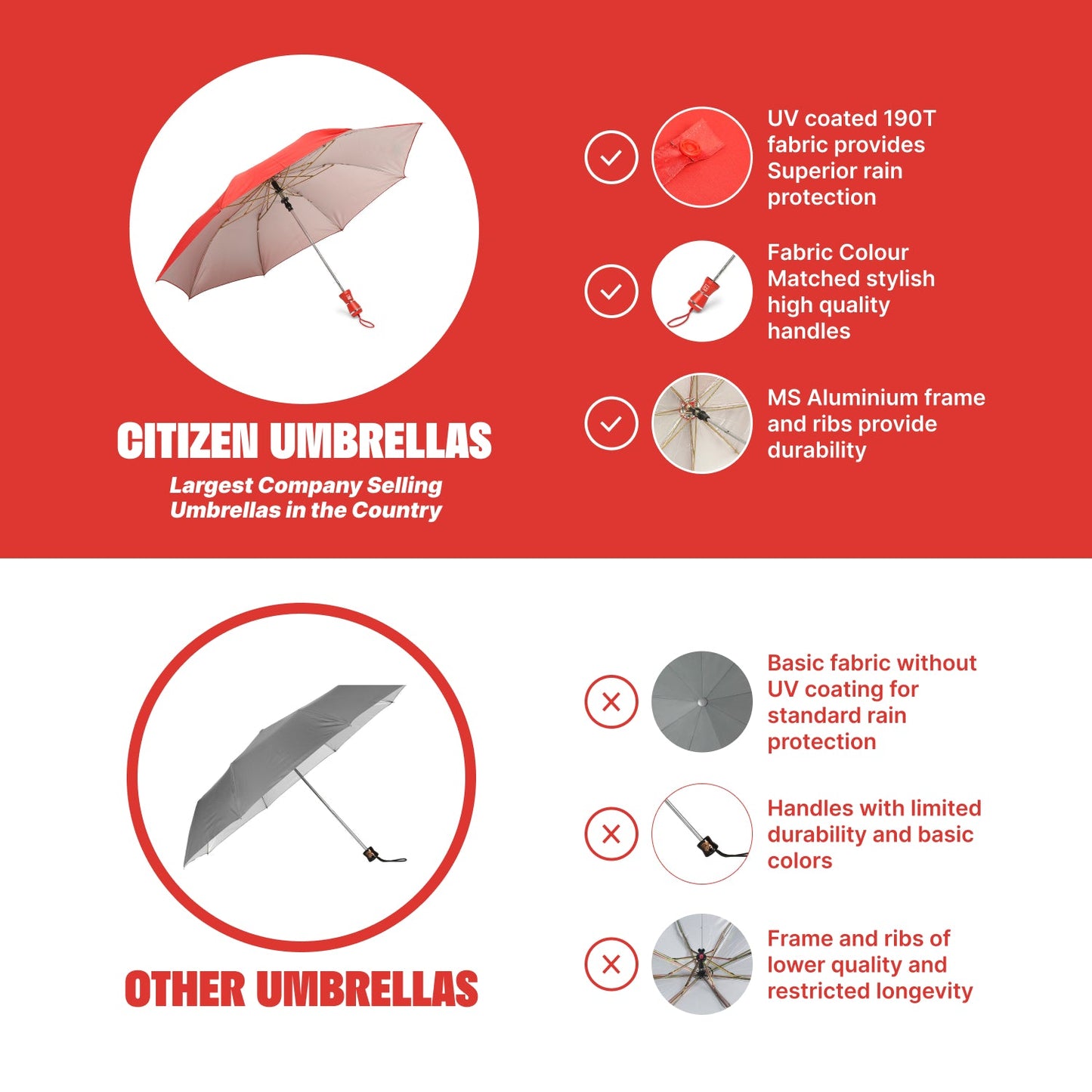 CITIZEN UMBRELLAS

Largest Company Selling Umbrellas in the Country

UV coated 190T fabric provides Superior rain protection

Fabric Colour Matched stylish high quality handles

MS Aluminium frame and ribs provide durability

OTHER UMBRELLAS

Basic fabric without UV coating for standard rain protection

Handles with limited durability and basic colors

Frame and ribs of lower quality and restricted longevity