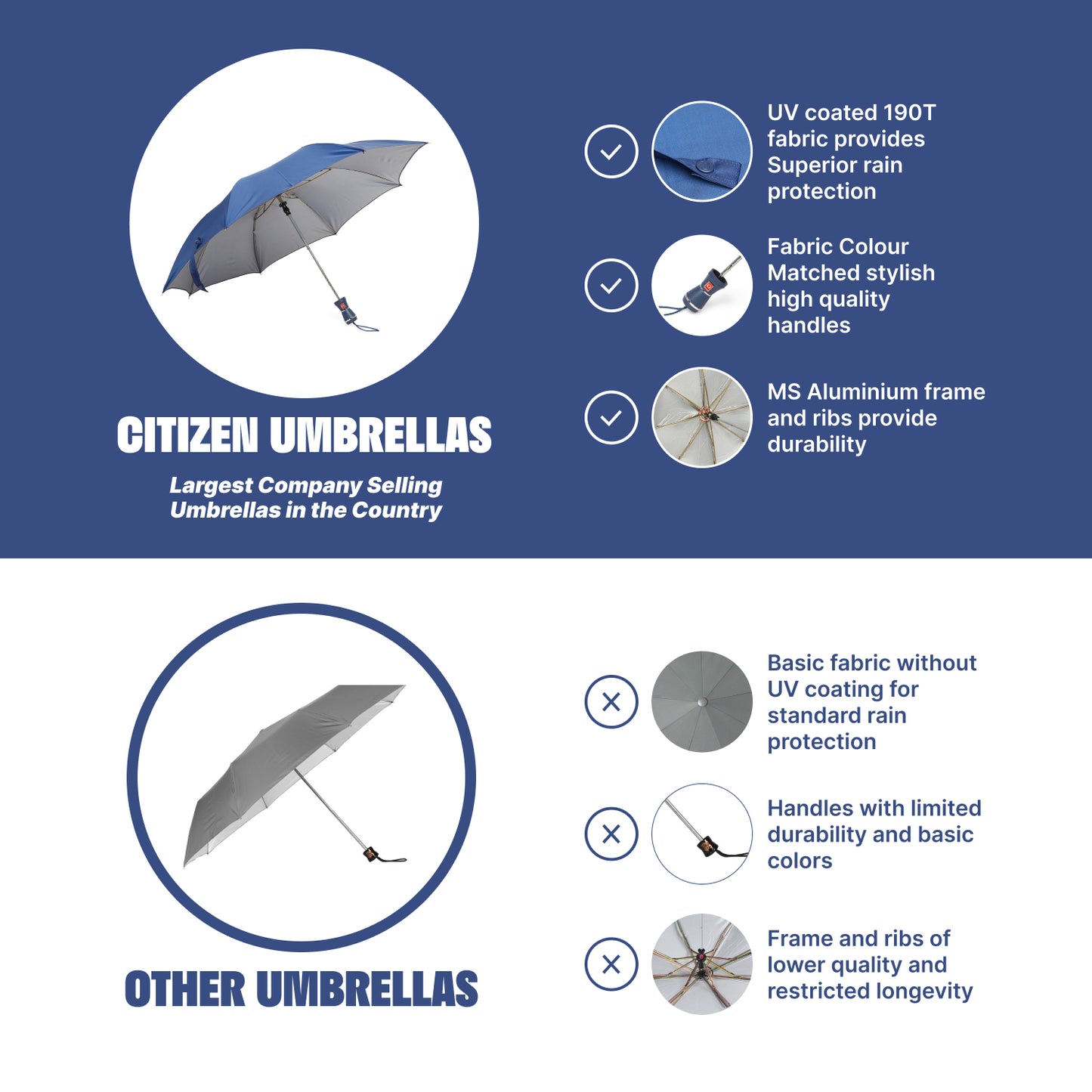 CITIZEN UMBRELLAS

Largest Company Selling Umbrellas in the Country

UV coated 190T fabric provides Superior rain protection

Fabric Colour Matched stylish high quality handles

MS Aluminium frame and ribs provide durability

OTHER UMBRELLAS

Basic fabric without UV coating for standard rain protection

Handles with limited durability and basic colors

Frame and ribs of lower quality and restricted longevity