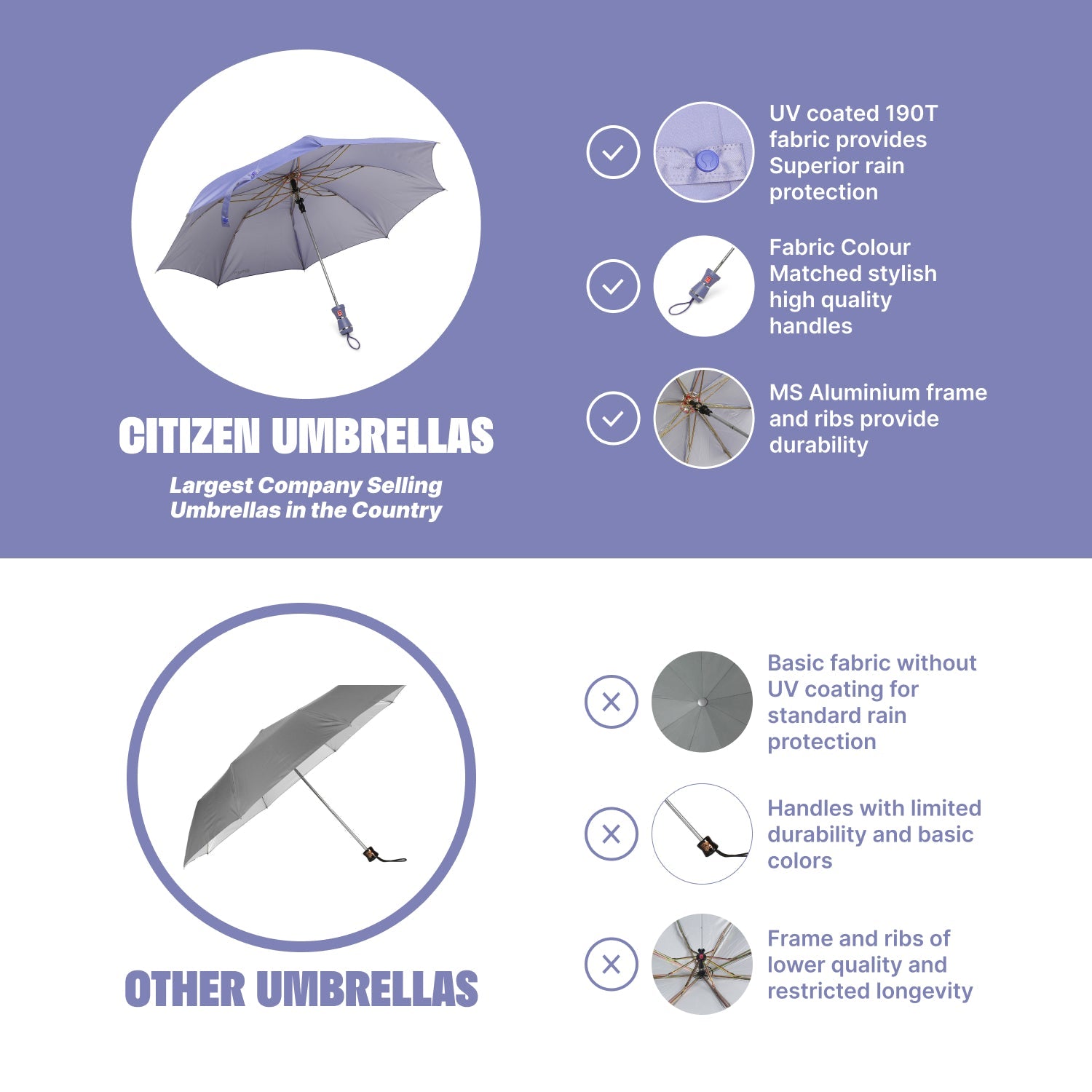 CITIZEN UMBRELLAS

Largest Company Selling Umbrellas in the Country

UV coated 190T fabric provides Superior rain protection

Fabric Colour Matched stylish high quality handles

MS Aluminium frame and ribs provide durability

OTHER UMBRELLAS

Basic fabric without UV coating for standard rain protection

Handles with limited durability and basic colors

Frame and ribs of lower quality and restricted longevity